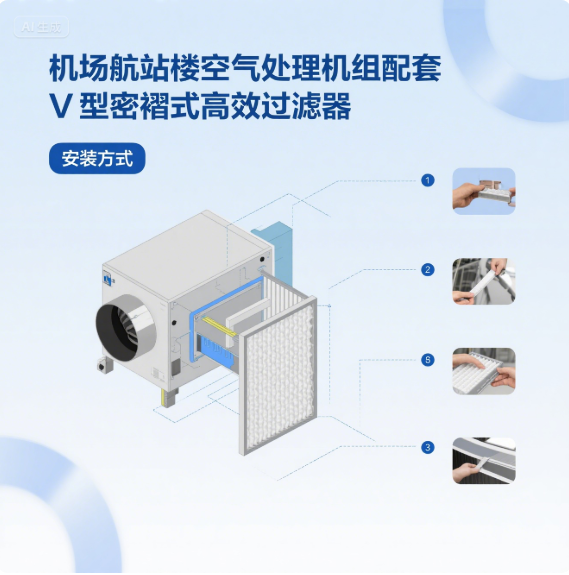 AI 生成

机场航站楼空气处理机组配套
V 型密褶式高效过滤器

安装方式

1

2

6

3